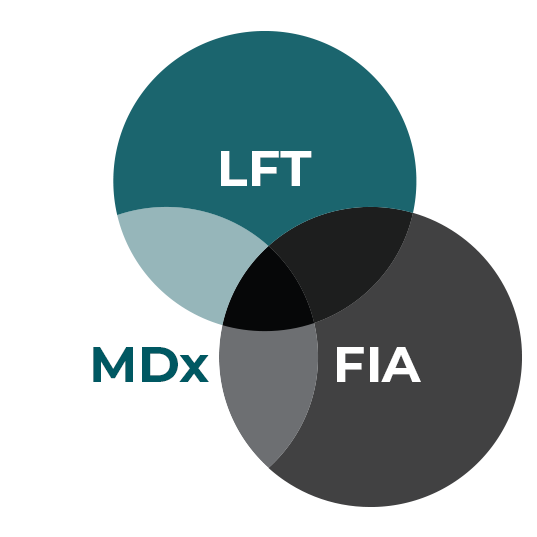 LFT

MDx

FIA